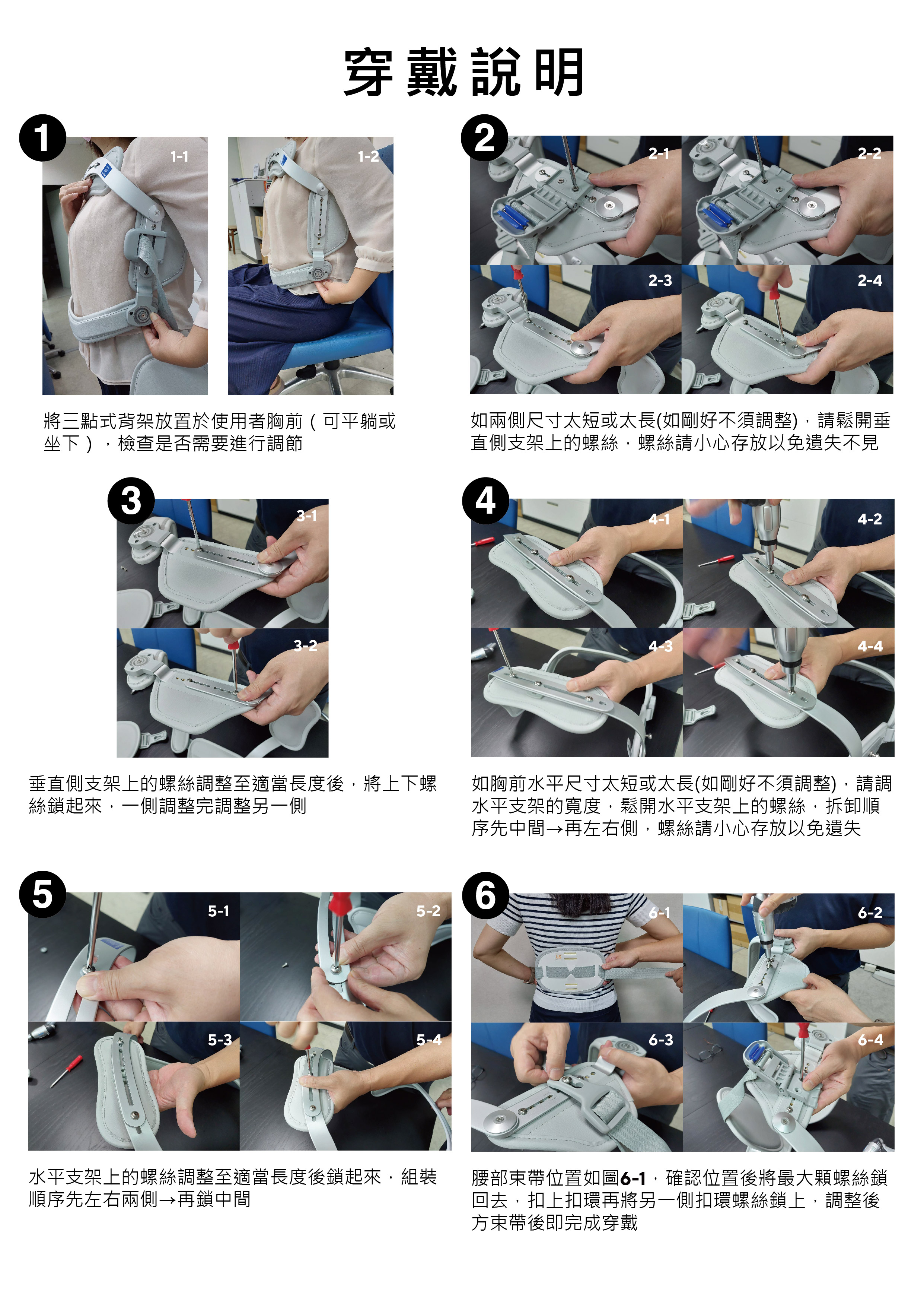 穿戴說明

1

1-1

1-2

將三點式背架放置於使用者胸前（可平躺或坐下），檢查是否需要進行調節

2

2-1

2-2

2-3

2-4

如兩側尺寸太短或太長(如剛好不須調整)，請鬆開垂直側支架上的螺絲，螺絲請小心存放以免遺失不見

3

3-1

3-2

垂直側支架上的螺絲調整至適當長度後，將上下螺絲鎖起來，一側調整完調整另一側

4

4-1

4-2

4-3

4-4

如胸前水平尺寸太短或太長(如剛好不須調整)，請調水平支架的寬度，鬆開水平支架上的螺絲，拆卸順序先中間→再左右側，螺絲請小心存放以免遺失

5

5-1

5-2

5-3

5-4

水平支架上的螺絲調整至適當長度後鎖起來，組裝順序先左右兩側→再鎖中間

6

6-1

6-2

6-3

6-4

腰部束帶位置如圖6-1，確認位置後將最大顆螺絲鎖回去，扣上扣環再將另一側扣環螺絲鎖上，調整後方束帶後即完成穿戴