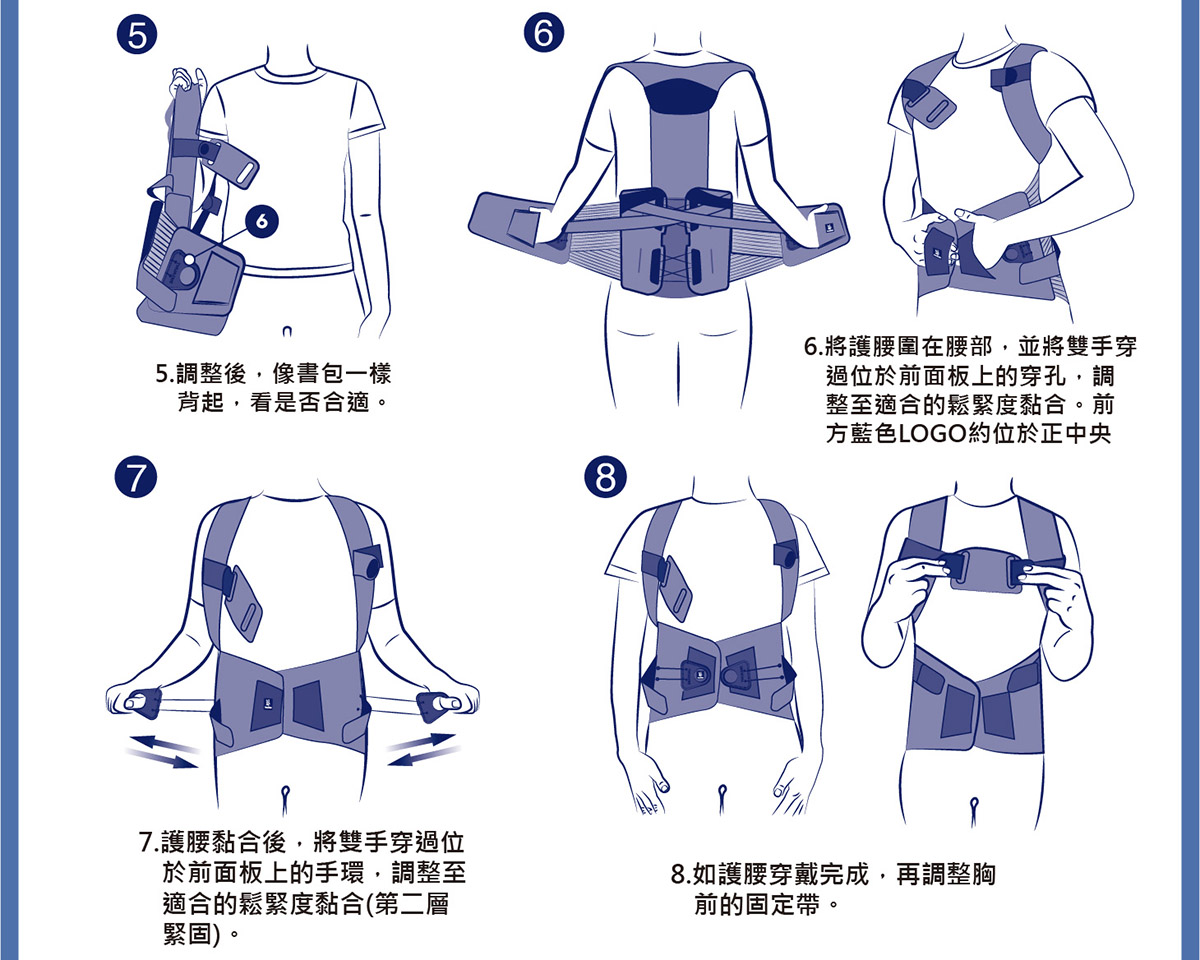 5

6

5.調整後，像書包一樣背起，看是否合適。

6

6.將護腰圍在腰部，並將雙手穿過位於前面板上的穿孔，調整至適合的鬆緊度黏合。前方藍色LOGO約位於正中央

7

7.護腰黏合後，將雙手穿過位於前面板上的手環，調整至適合的鬆緊度黏合(第二層緊固)。

8

8.如護腰穿戴完成，再調整胸前的固定帶。