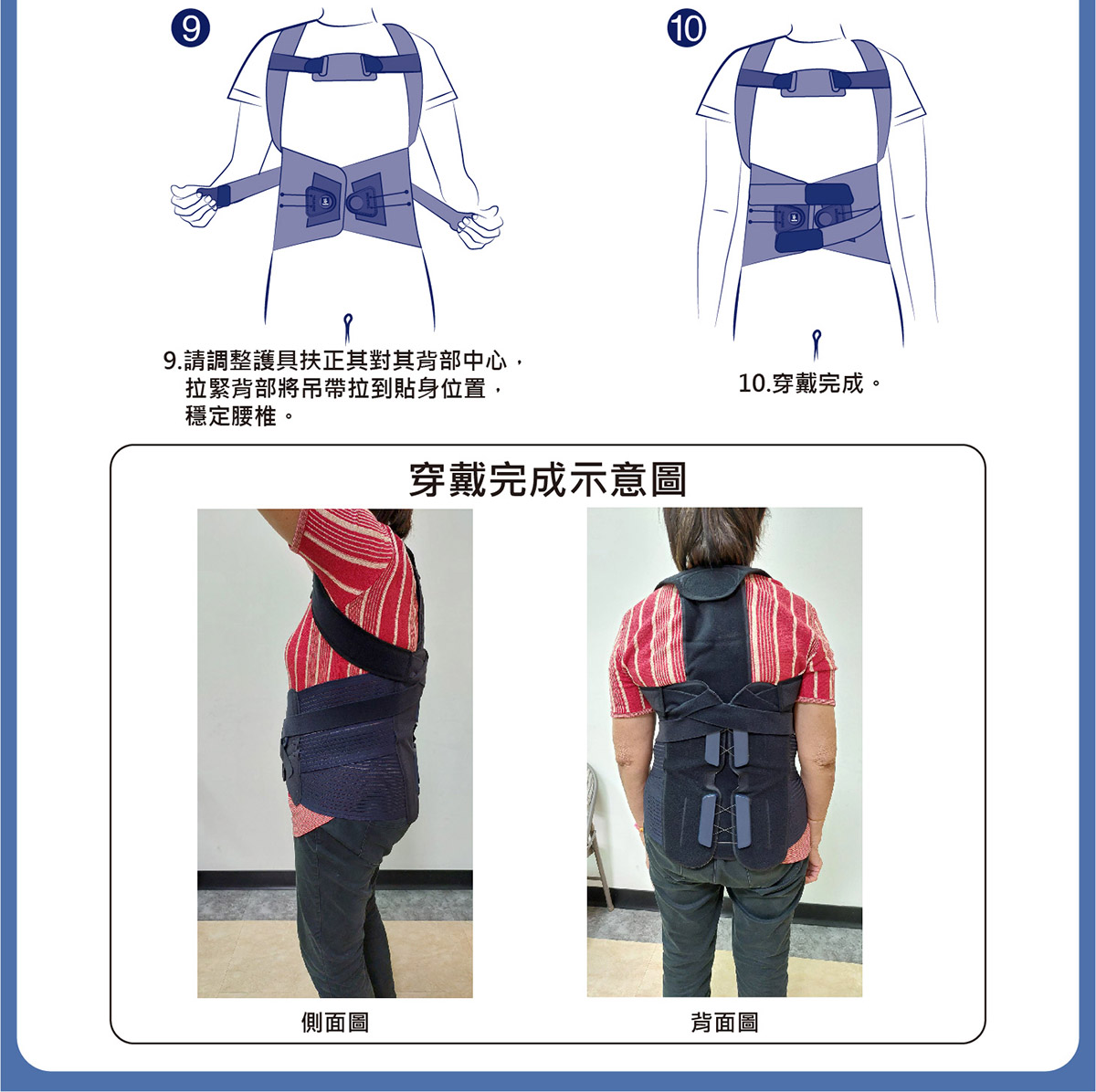 9

10

9.請調整護具扶正其對其背部中心，拉緊背部將吊帶拉到貼身位置，穩定腰椎。

10.穿戴完成。

穿戴完成示意圖

側面圖

背面圖